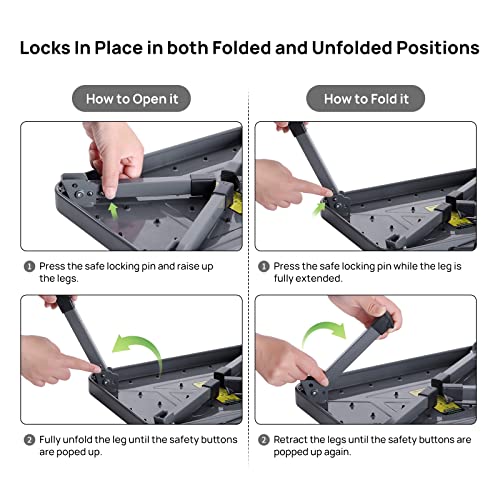 Locks In Place in both Folded and Unfolded Positions

How to Open it

1 Press the safe locking pin and raise up the legs.

2 Fully unfold the leg until the safety buttons are poped up.

How to Fold it

1 Press the safe locking pin while the leg is fully extended.

2 Retract the legs until the safety buttons are popped up again.