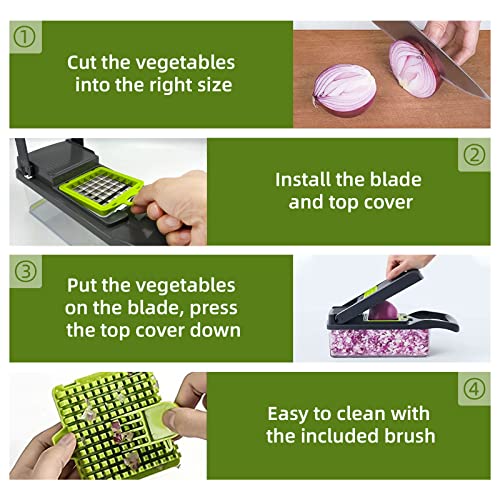 ①

Cut the vegetables into the right size

②

Install the blade and top cover

③

Put the vegetables on the blade, press the top cover down

④

Easy to clean with the included brush