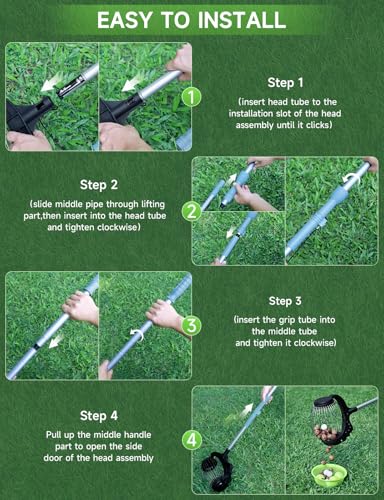 EASY TO INSTALL

1

Step 1
(insert head tube to the installation slot of the head assembly until it clicks)

Step 2
(slide middle pipe through lifting part,then insert into the head tube and tighten clockwise)

2

3

Step 3
(insert the grip tube into the middle tube and tighten it clockwise)

Step 4
Pull up the middle handle part to open the side door of the head assembly

4