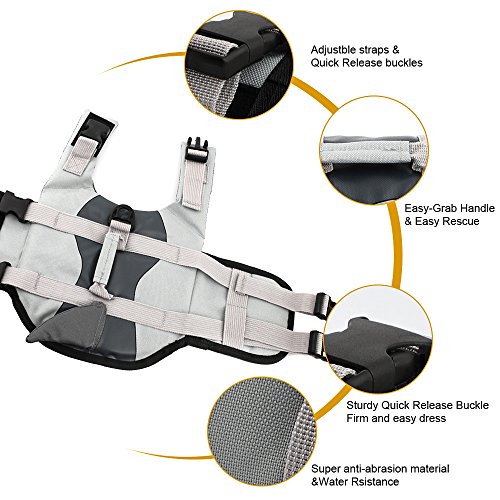 Adjustble straps & Quick Release buckles

Easy-Grab Handle & Easy Rescue

Sturdy Quick Release Buckle Firm and easy dress

Super anti-abrasion material &Water Rsistance