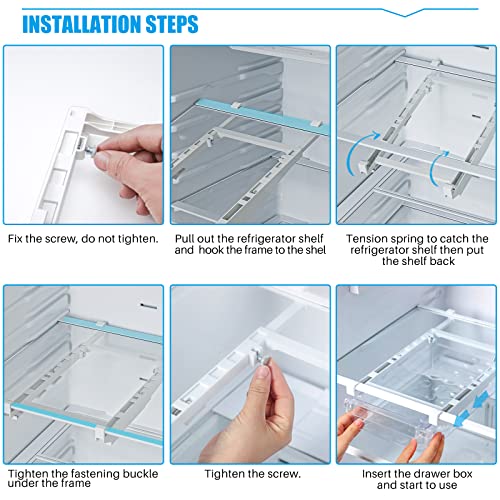 INSTALLATION STEPS

Fix the screw, do not tighten.

Pull out the refrigerator shelf and hook the frame to the shel

Tension spring to catch the refrigerator shelf then put the shelf back

Tighten the fastening buckle under the frame

Tighten the screw.

Insert the drawer box and start to use