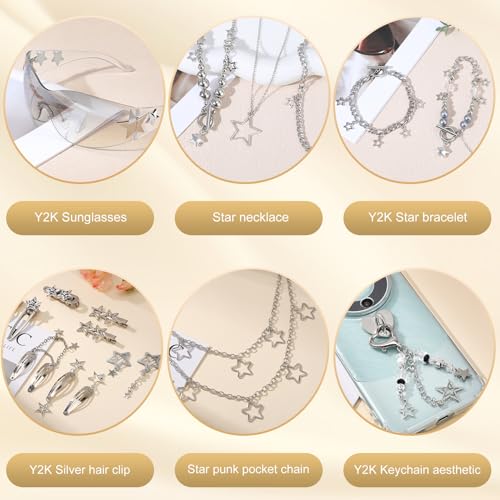 Y2K Sunglasses

Star necklace

Y2K Star bracelet

Y2K Silver hair clip

Star punk pocket chain

Y2K Keychain aesthetic