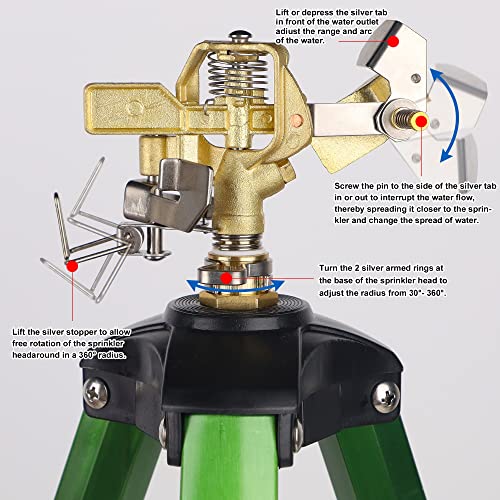 Lift or depress the silver tab in front of the water outlet adiust the range and arc of the water.

Screw the pin to the side of the silver tab in or out to interrupt the water flow, thereby spreading it closer to the sprinkler and change the spread of water.

Turn the 2 silver armed rings at the base of the sprinkler head to adjust the radius from 30°- 360°.

Lift the silver stopper to allow free rotation of the sprinkler headaround in a 360° radius.