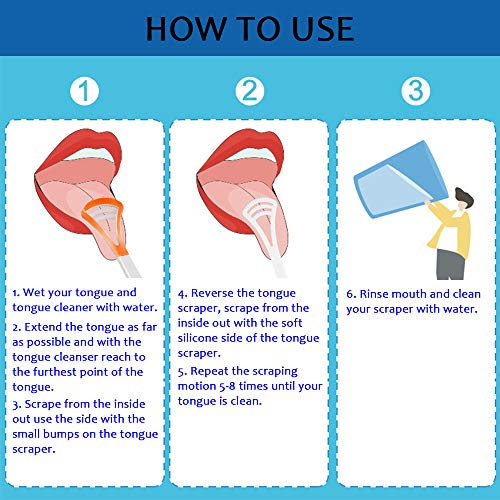 HOW TO USE

1

1. Wet your tongue and tongue cleaner with water.

2. Extend the tongue as far as possible and with the tongue cleanser reach to the furthest point of the tongue.

3. Scrape from the inside out use the side with the small bumps on the tongue scraper.

2

4. Reverse the tongue scraper, scrape from the inside out with the soft silicone side of the tongue scraper.

5. Repeat the scraping motion 5-8 times until your tongue is clean.

3

6. Rinse mouth and clean your scraper with water.