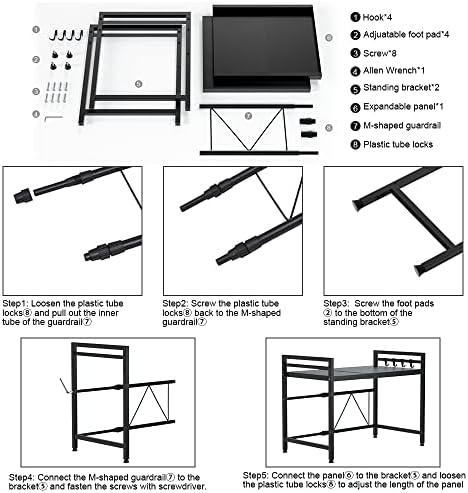 1
2
3
4
5
6
7
8

❶ Hook*4
❷ Adjuatable foot pad*4
❸ Screw*8
❹ Allen Wrench*1
❺ Standing bracket*2
❻ Expandable panel*1
❼ M-shaped guardrail
❽ Plastic tube locks

Step1: Loosen the plastic tube locks⑧ and pull out the inner tube of the guardrail⑦

Step2: Screw the plastic tube locks⑧ back to the M-shaped guardrail⑦

Step3: Screw the foot pads ② to the bottom of the standing bracket⑤

Step4: Connect the M-shaped guardrail⑦ to the bracket⑤ and fasten the screws with screwdriver.

Step5: Connect the panel⑥ to the bracket⑤ and loosen the plastic tube locks⑧ to adjust the length of the panel