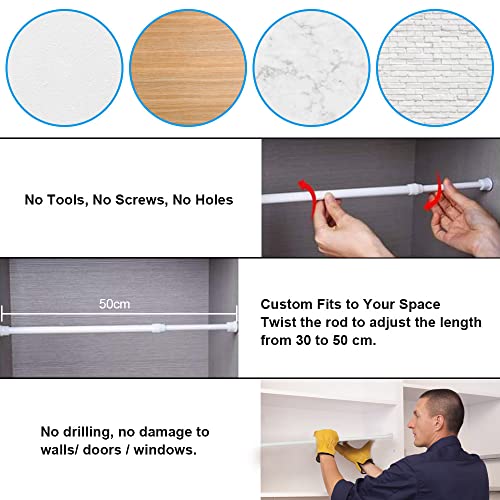 No Tools, No Screws, No Holes

50cm

Custom Fits to Your Space
Twist the rod to adjust the length from 30 to 50 cm.

No drilling, no damage to walls/ doors / windows.