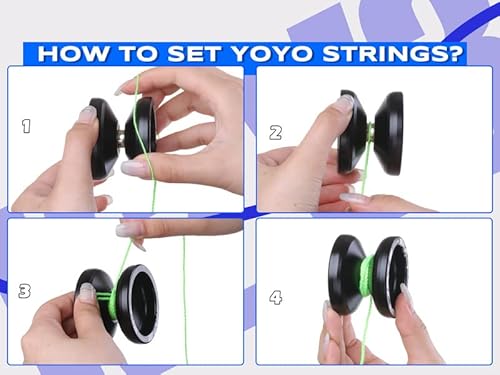 HOW TO SET YOYO STRINGS?

1

2

3

4