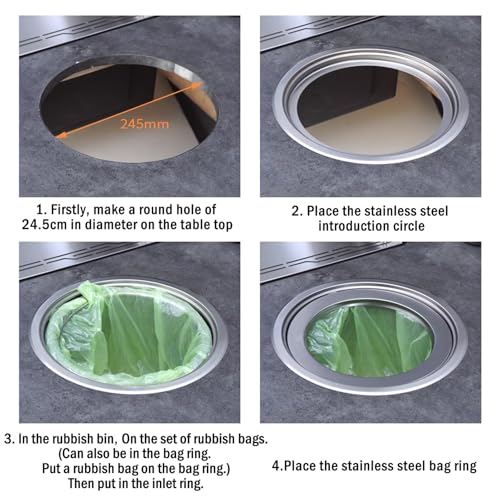 245mm

1. Firstly, make a round hole of 24.5cm in diameter on the table top

2. Place the stainless steel introduction circle

3. In the rubbish bin, On the set of rubbish bags. (Can also be in the bag ring. Put a rubbish bag on the bag ring.) Then put in the inlet ring.

4.Place the stainless steel bag ring