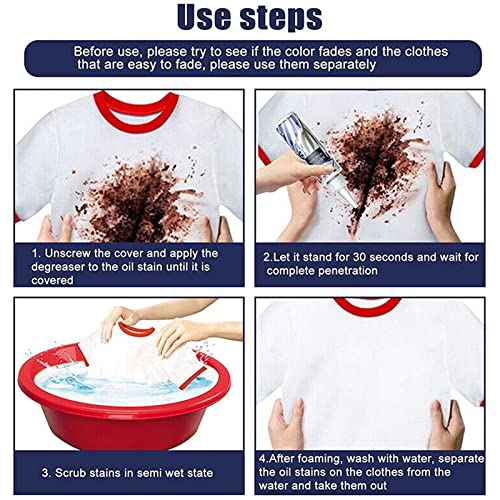 Use steps

Before use, please try to see if the color fades and the clothes that are easy to fade, please use them separately

1. Unscrew the cover and apply the degreaser to the oil stain until it is covered

2.Let it stand for 30 seconds and wait for complete penetration

3. Scrub stains in semi wet state

4.After foaming, wash with water, separate the oil stains on the clothes from the water and take them out