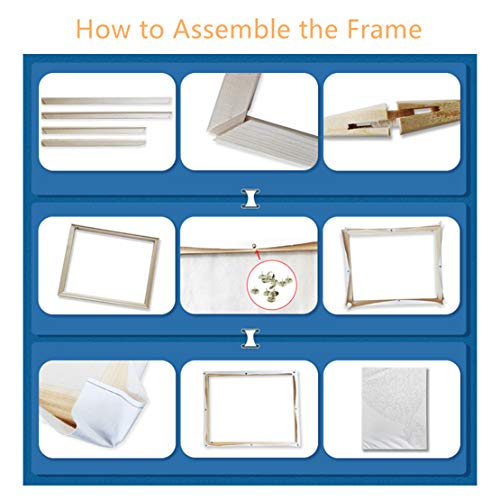 How to Assemble the Frame