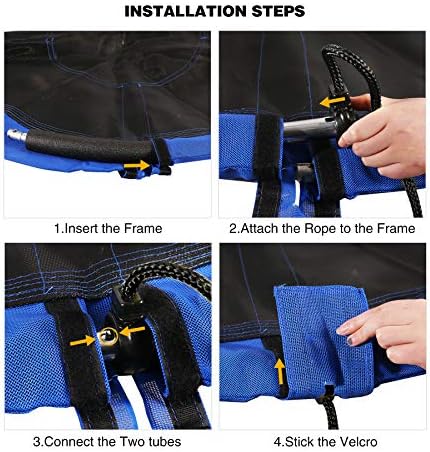 INSTALLATION STEPS

1.Insert the Frame

2.Attach the Rope to the Frame

3.Connect the Two tubes

4.Stick the Velcro