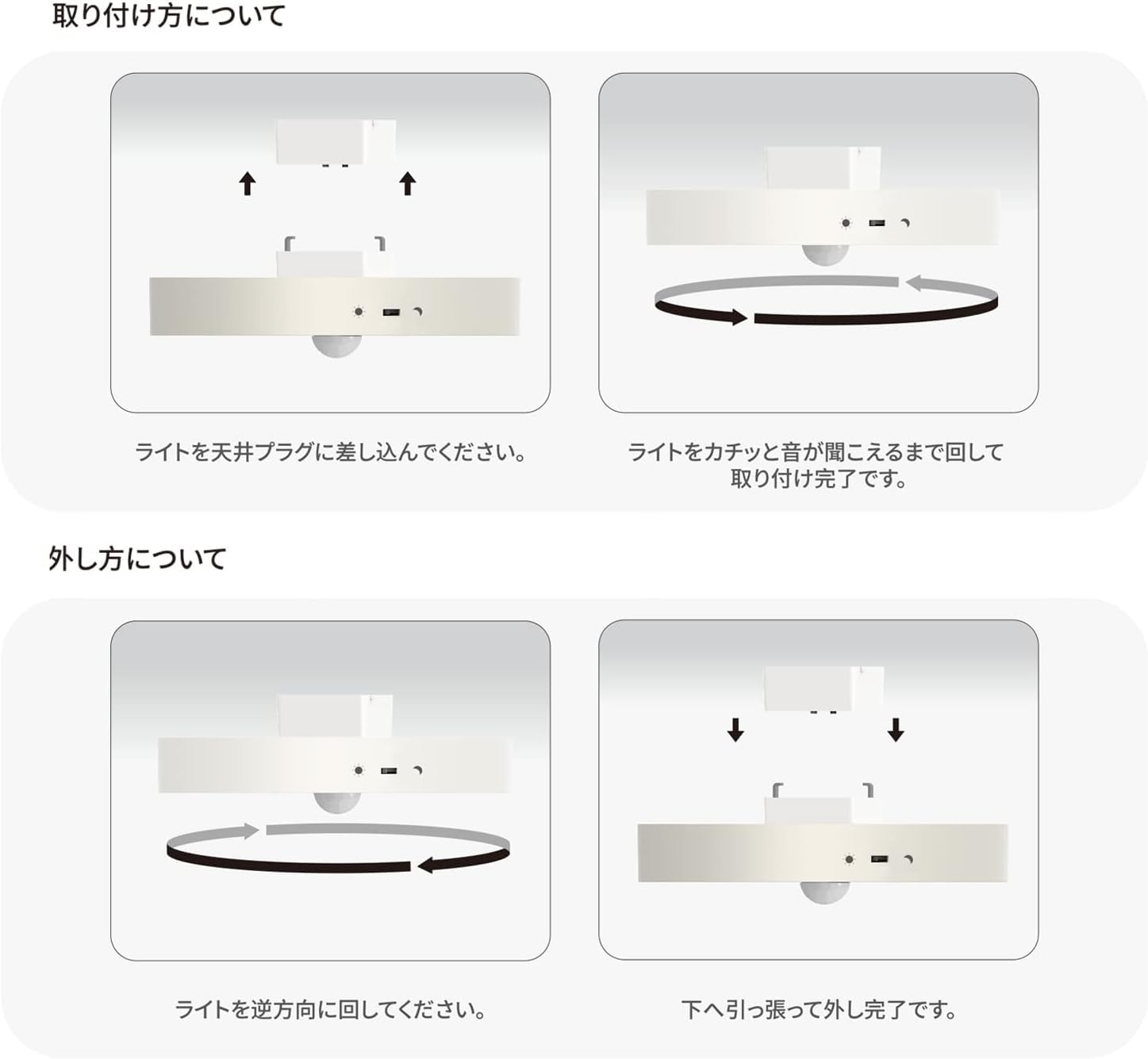 取り付け方について

ライトを天井プラグに差し込んでください。

ライトをカチッと音が聞こえるまで回して取り付け完了です。

外し方について

ライトを逆方向に回してください。

下へ引っ張って外し完了です。