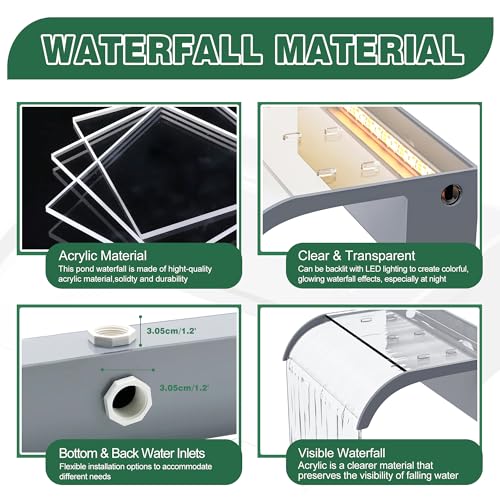 WATERFALL MATERIAL

Acrylic Material
This pond waterfall is made of hight-quality acrylic material,solidty and durability

Clear & Transparent
Can be backlit with LED lighting to create colorful, glowing waterfall effects, especially at night

3.05cm/1.2'

3.05cm/1.2'

Bottom & Back Water Inlets
Flexible installation options to accommodate different needs

Visible Waterfall
Acrylic is a clearer material that preserves the visibility of falling water