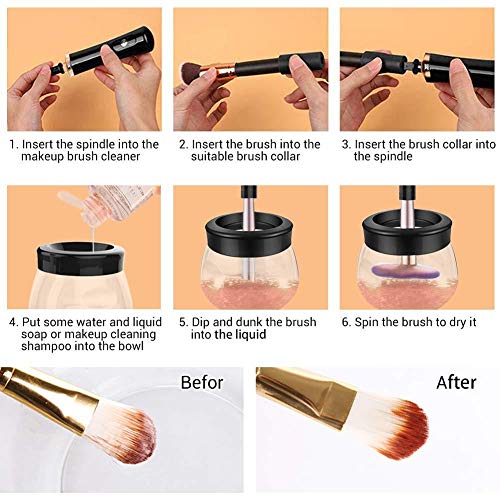 1. Insert the spindle into the makeup brush cleaner

2. Insert the brush into the suitable brush collar

3. Insert the brush collar into the spindle

4. Put some water and liquid soap or makeup cleaning shampoo into the bowl

5. Dip and dunk the brush into the liquid

6. Spin the brush to dry it

Befor

After