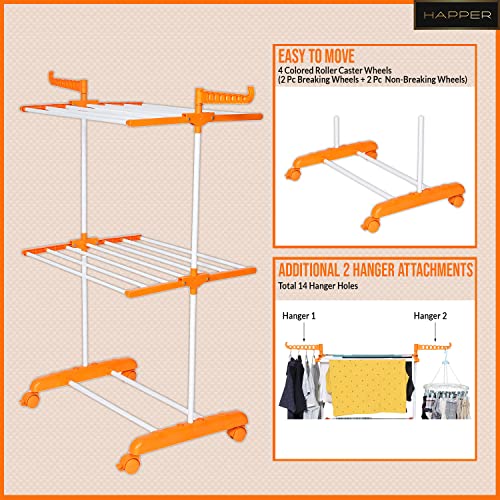 HAPPER

EASY TO MOVE
4 Colored Roller Caster Wheels
(2 Pc Breaking Wheels + 2 Pc Non-Breaking Wheels)

ADDITIONAL 2 HANGER ATTACHMENTS
Total 14 Hanger Holes

Hanger 1

Hanger 2