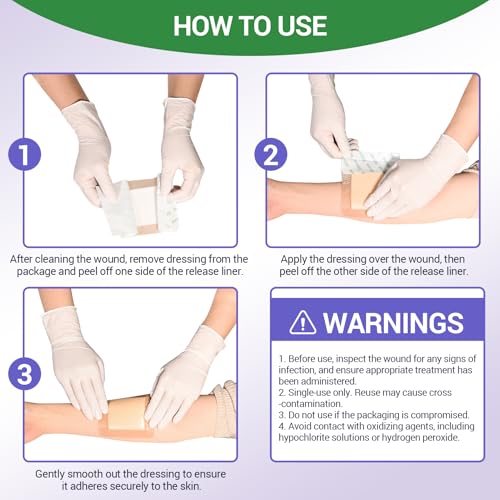 HOW TO USE

1

After cleaning the wound, remove dressing from the package and peel off one side of the release liner.

2

Apply the dressing over the wound, then peel off the other side of the release liner.

3

Gently smooth out the dressing to ensure it adheres securely to the skin.

WARNINGS

1. Before use, inspect the wound for any signs of infection, and ensure appropriate treatment has been administered.
2. Single-use only. Reuse may cause cross -contamination.
3. Do not use if the packaging is compromised.
4. Avoid contact with oxidizing agents, including hypochlorite solutions or hydrogen peroxide.