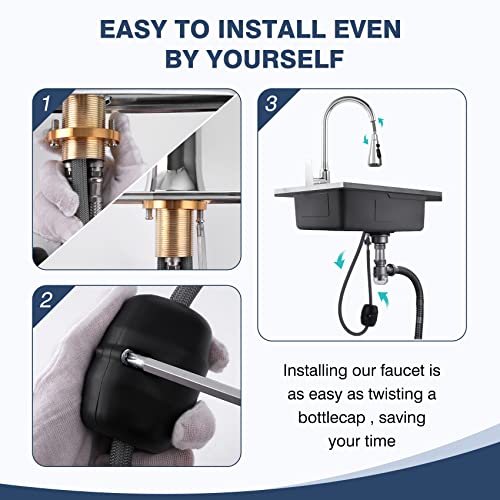 EASY TO INSTALL EVEN BY YOURSELF

1

3

2

Installing our faucet is as easy as twisting a bottlecap , saving your time