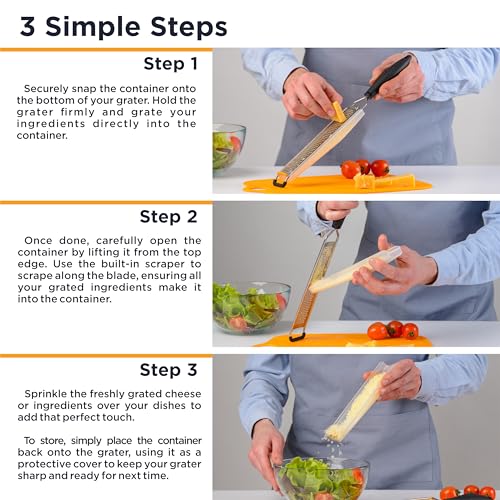 3 Simple Steps

Step 1

Securely snap the container onto the bottom of your grater. Hold the grater firmly and grate your ingredients directly into the container.

Step 2

Once done, carefully open the container by lifting it from the top edge. Use the built-in scraper to scrape along the blade, ensuring all your grated ingredients make it into the container.

Step 3

Sprinkle the freshly grated cheese or ingredients over your dishes to add that perfect touch.

To store, simply place the container back onto the grater, using it as a protective cover to keep your grater sharp and ready for next time.