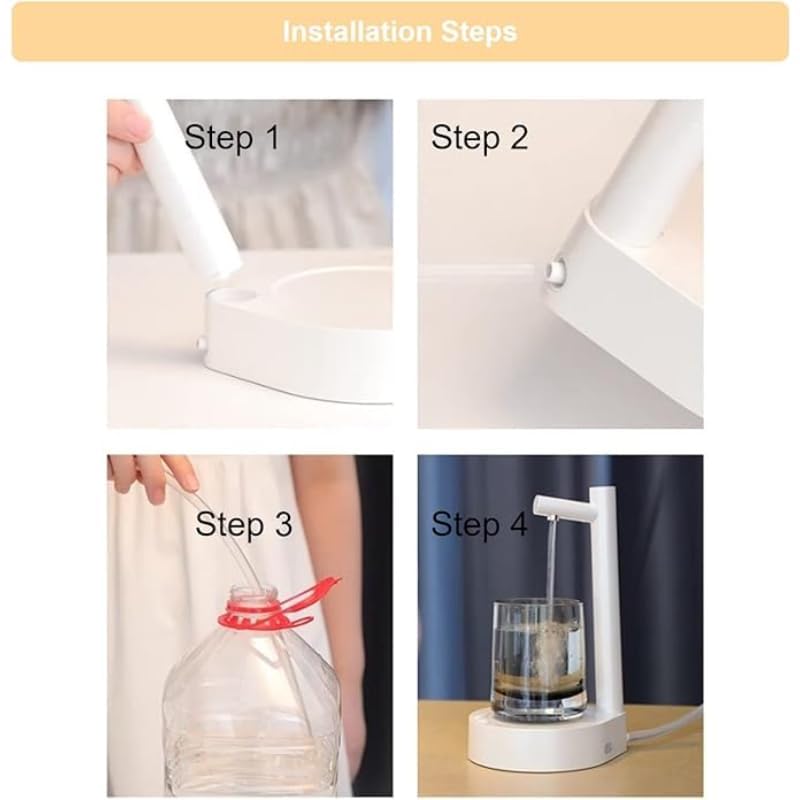 Installation Steps

Step 1

Step 2

Step 3

Step 4