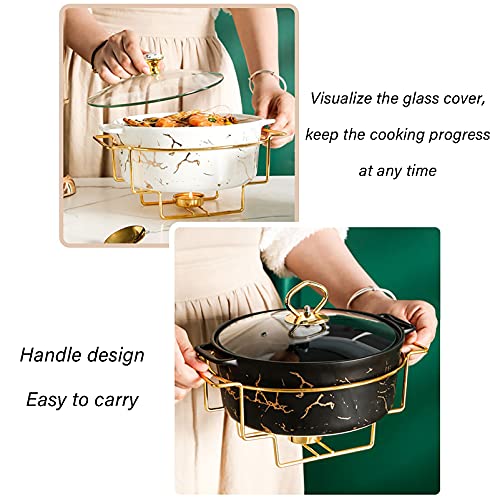 Visualize the glass cover,
keep the cooking progress
at any time

Handle design
Easy to carry