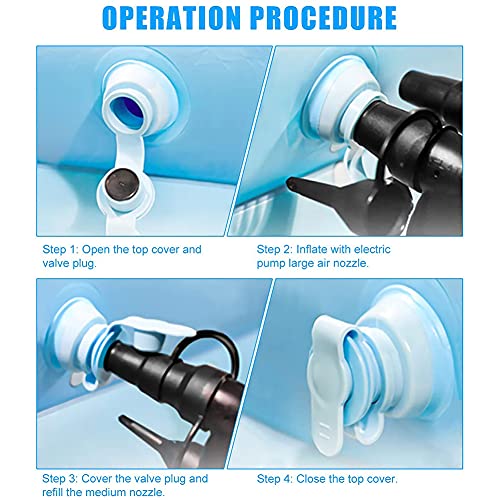 OPERATION PROCEDURE

Step 1: Open the top cover and valve plug.

Step 2: Inflate with electric pump large air nozzle.

Step 3: Cover the valve plug and refill the medium nozzle.

Step 4: Close the top cover.