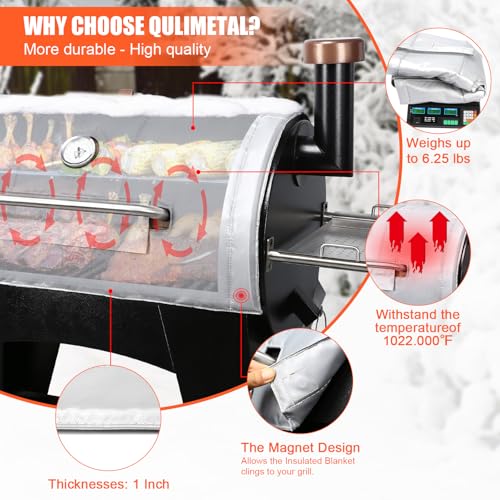 WHY CHOOSE QULIMETAL?
More durable - High quality

Weighs up to 6.25 lbs

Withstand the temperatureof 1022.000°F

The Magnet Design
Allows the Insulated Blanket clings to your grill.

Thicknesses: 1 Inch