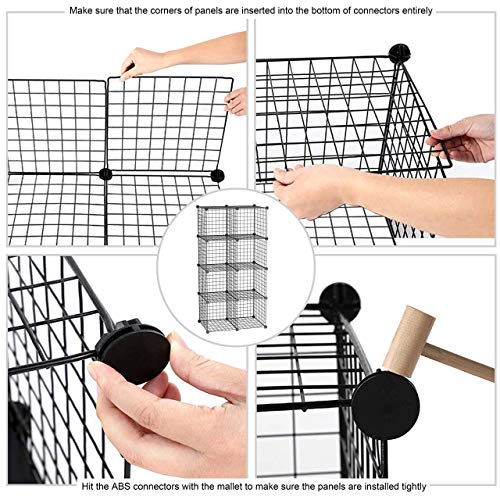 Make sure that the corners of panels are inserted into the bottom of connectors entirely

Hit the ABS connectors with the mallet to make sure the panels are installed tightly