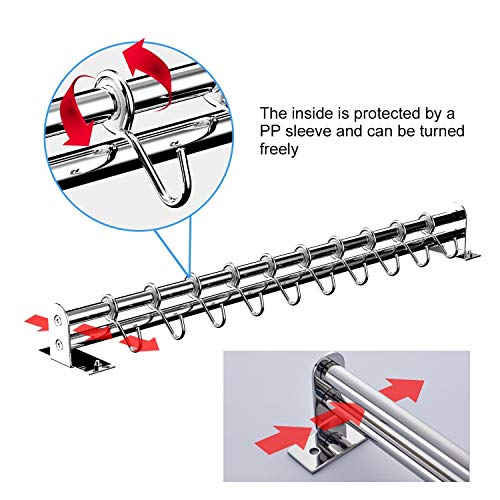 The inside is protected by a PP sleeve and can be turned freely