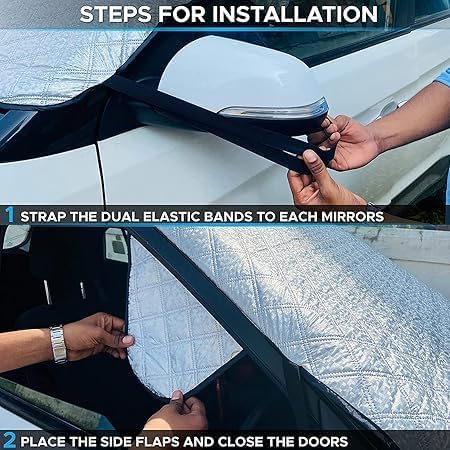 STEPS FOR INSTALLATION

1 STRAP THE DUAL ELASTIC BANDS TO EACH MIRRORS

2 PLACE THE SIDE FLAPS AND CLOSE THE DOORS