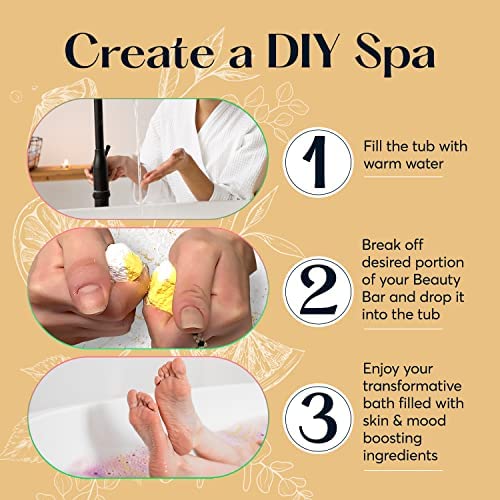 Create a DIY Spa

1

Fill the tub with warm water

2

Break off desired portion of your Beauty Bar and drop it into the tub

3

Enjoy your transformative bath filled with skin & mood boosting ingredients