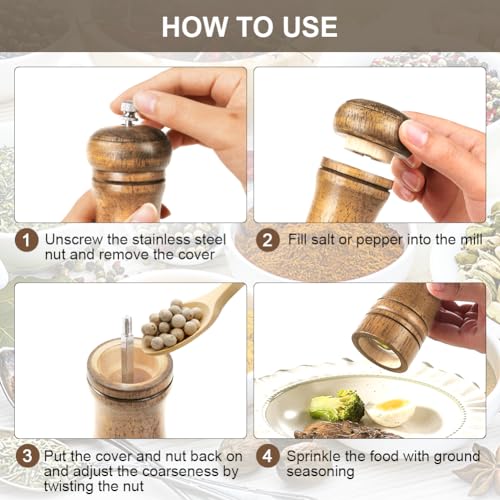 HOW TO USE

1 Unscrew the stainless steel nut and remove the cover

2 Fill salt or pepper into the mill

3 Put the cover and nut back on and adjust the coarseness by twisting the nut

4 Sprinkle the food with ground seasoning