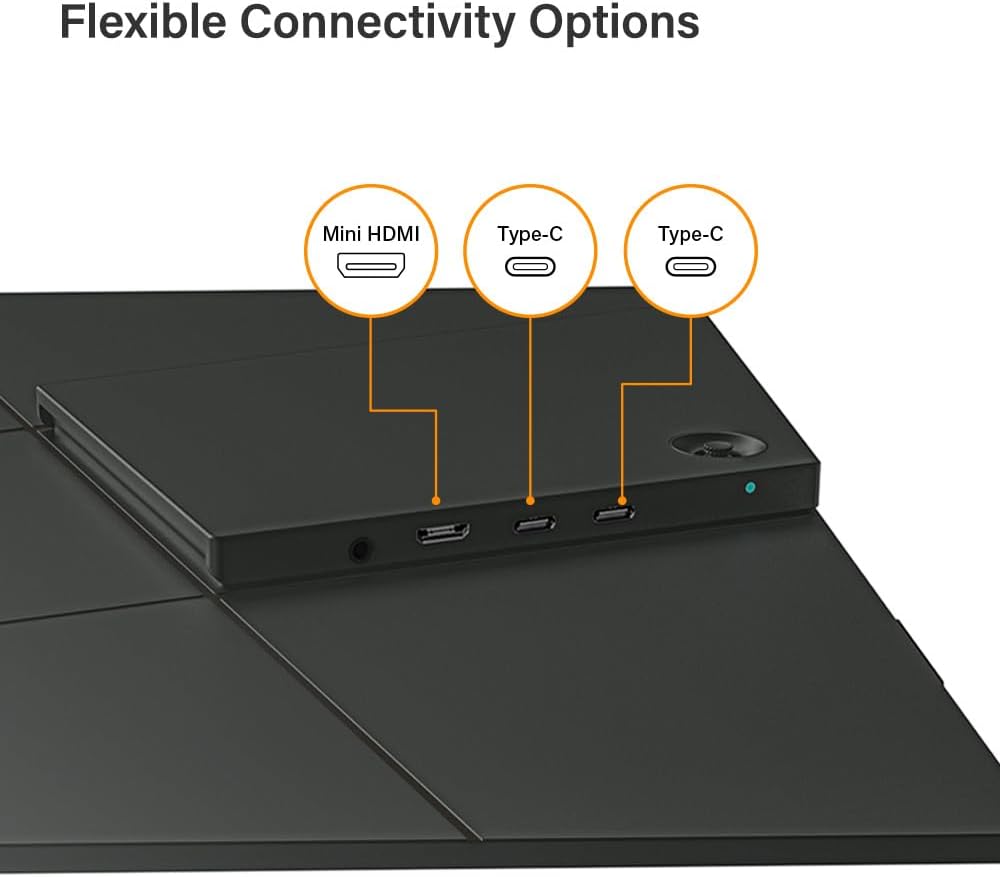 Flexible Connectivity Options

Mini HDMI

Type-C

Type-C