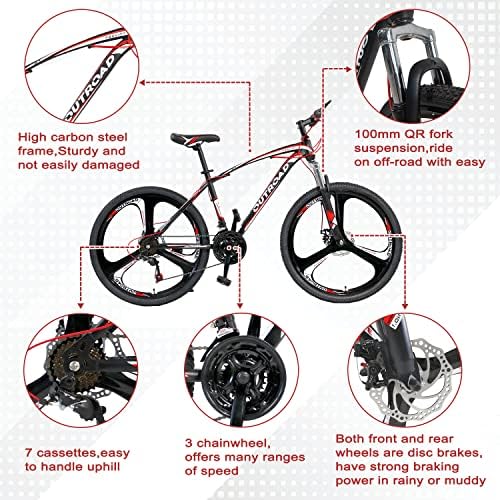 OUTROAD

High carbon steel frame,Sturdy and not easily damaged

100mm QR fork suspension,ride on off-road with easy

OUTROAD

7 cassettes,easy to handle uphill

3 chainwheel, offers many ranges of speed

Both front and rear wheels are disc brakes, have strong braking power in rainy or muddy