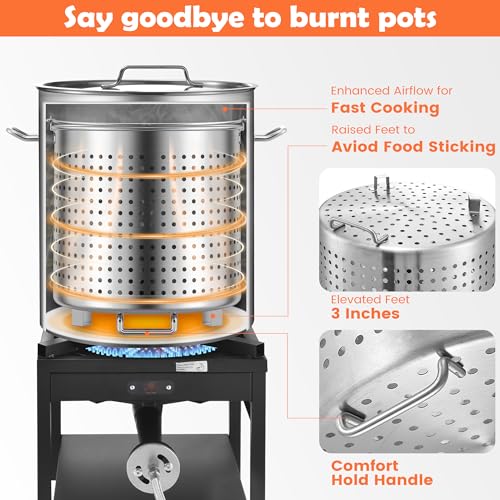 Say goodbye to burnt pots

Enhanced Airflow for
Fast Cooking

Raised Feet to
Aviod Food Sticking

Elevated Feet
3 Inches

Comfort
Hold Handle