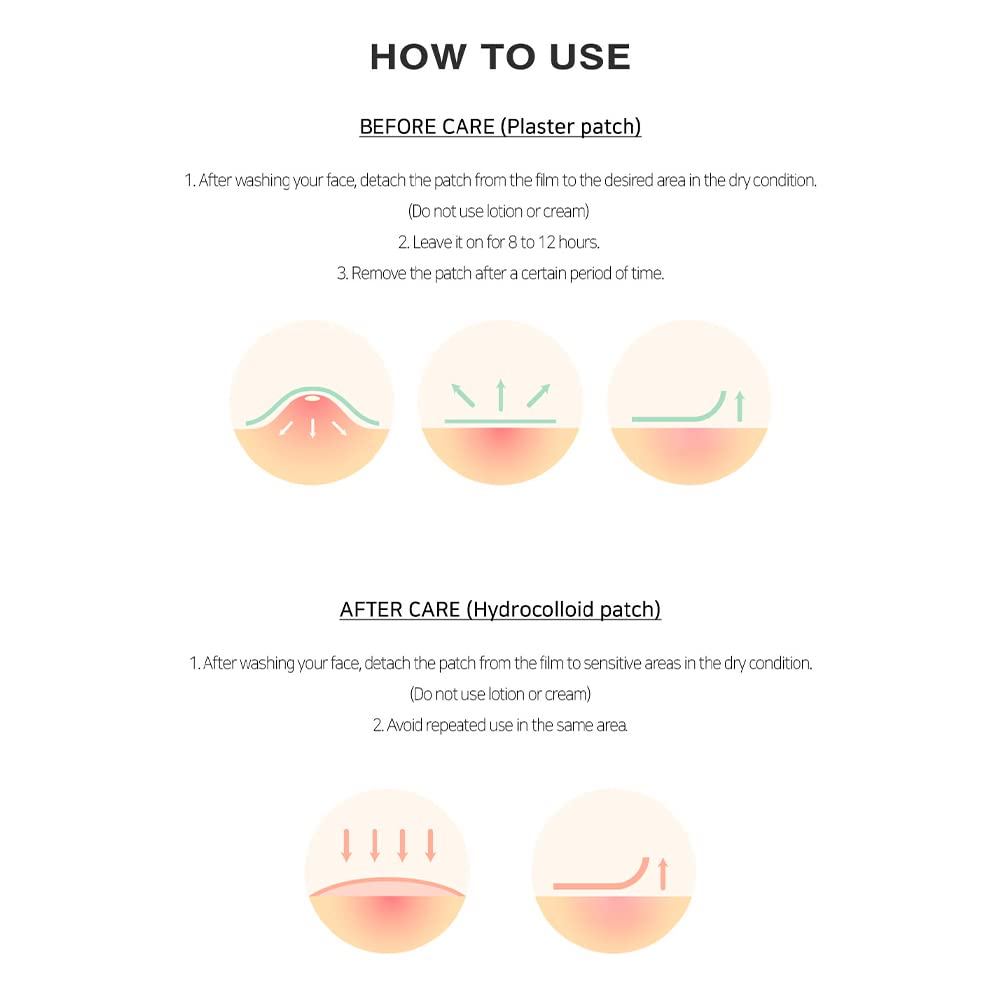 HOW TO USE

BEFORE CARE (Plaster patch)

1. After washing your face, detach the patch from the film to the desired area in the dry condition.
(Do not use lotion or cream)
2. Leave it on for 8 to 12 hours.
3. Remove the patch after a certain period of time.

AFTER CARE (Hydrocolloid patch)

1. After washing your face, detach the patch from the film to sensitive areas in the dry condition.
(Do not use lotion or cream)
2. Avoid repeated use in the same area.