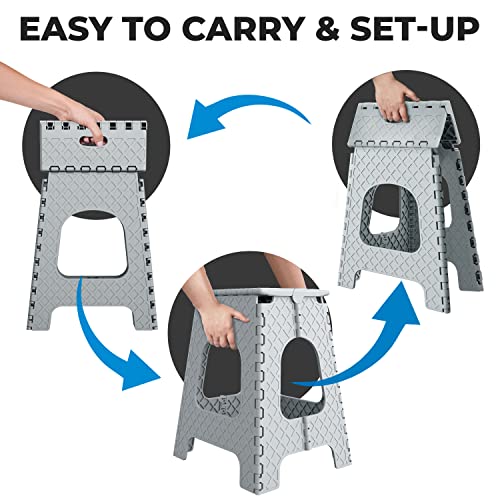 EASY TO CARRY & SET-UP