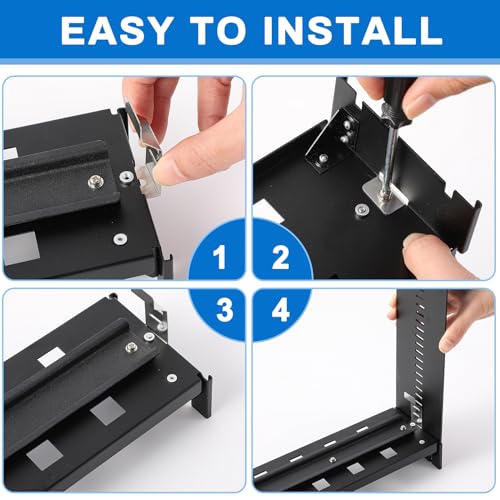 EASY TO INSTALL

1

2

3

4