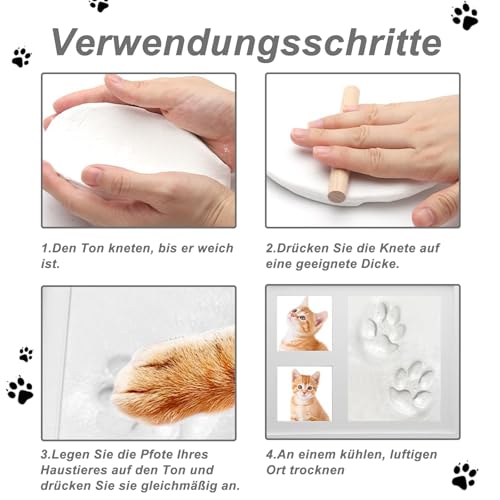 Verwendungsschritte

1.Den Ton kneten, bis er weich ist.

2.Drücken Sie die Knete auf eine geeignete Dicke.

3.Legen Sie die Pfote Ihres Haustieres auf den Ton und drücken Sie sie gleichmäßig an.

4.An einem kühlen, luftigen Ort trocknen