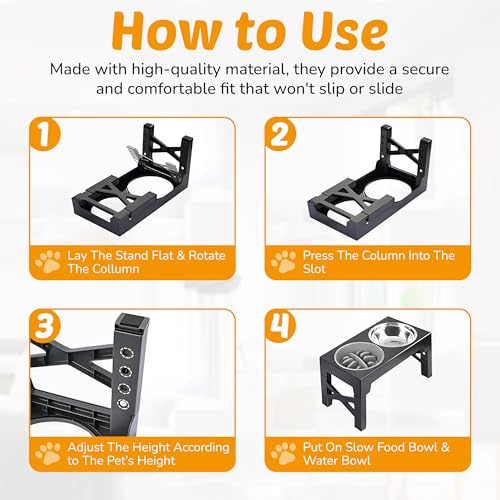 How to Use

Made with high-quality material, they provide a secure and comfortable fit that won't slip or slide

1

Lay The Stand Flat & Rotate The Collumn

2

Press The Column Into The Slot

3

Adjust The Height According to The Pet's Height

4

Put On Slow Food Bowl & Water Bowl