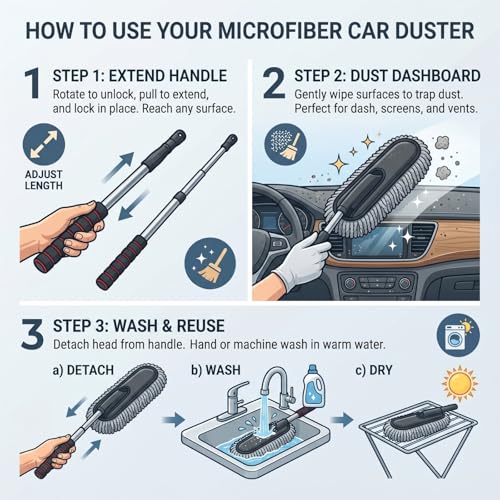 HOW TO USE YOUR MICROFIBER CAR DUSTER

1
STEP 1: EXTEND HANDLE
Rotate to unlock, pull to extend, and lock in place. Reach any surface.

ADJUST LENGTH

2
STEP 2: DUST DASHBOARD
Gently wipe surfaces to trap dust. Perfect for dash, screens, and vents.

3
STEP 3: WASH & REUSE
Detach head from handle. Hand or machine wash in warm water.

a) DETACH

b) WASH

c) DRY