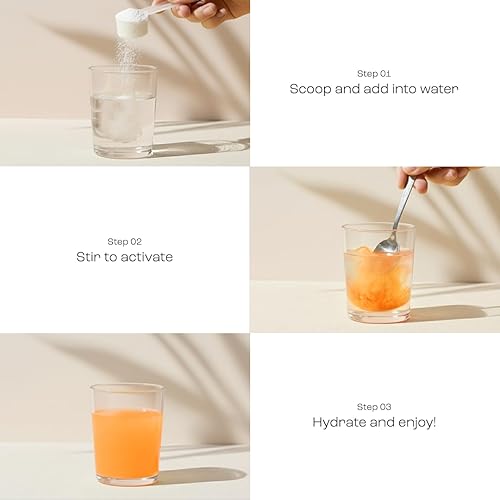 Step 01
Scoop and add into water

Step 02
Stir to activate

Step 03
Hydrate and enjoy!