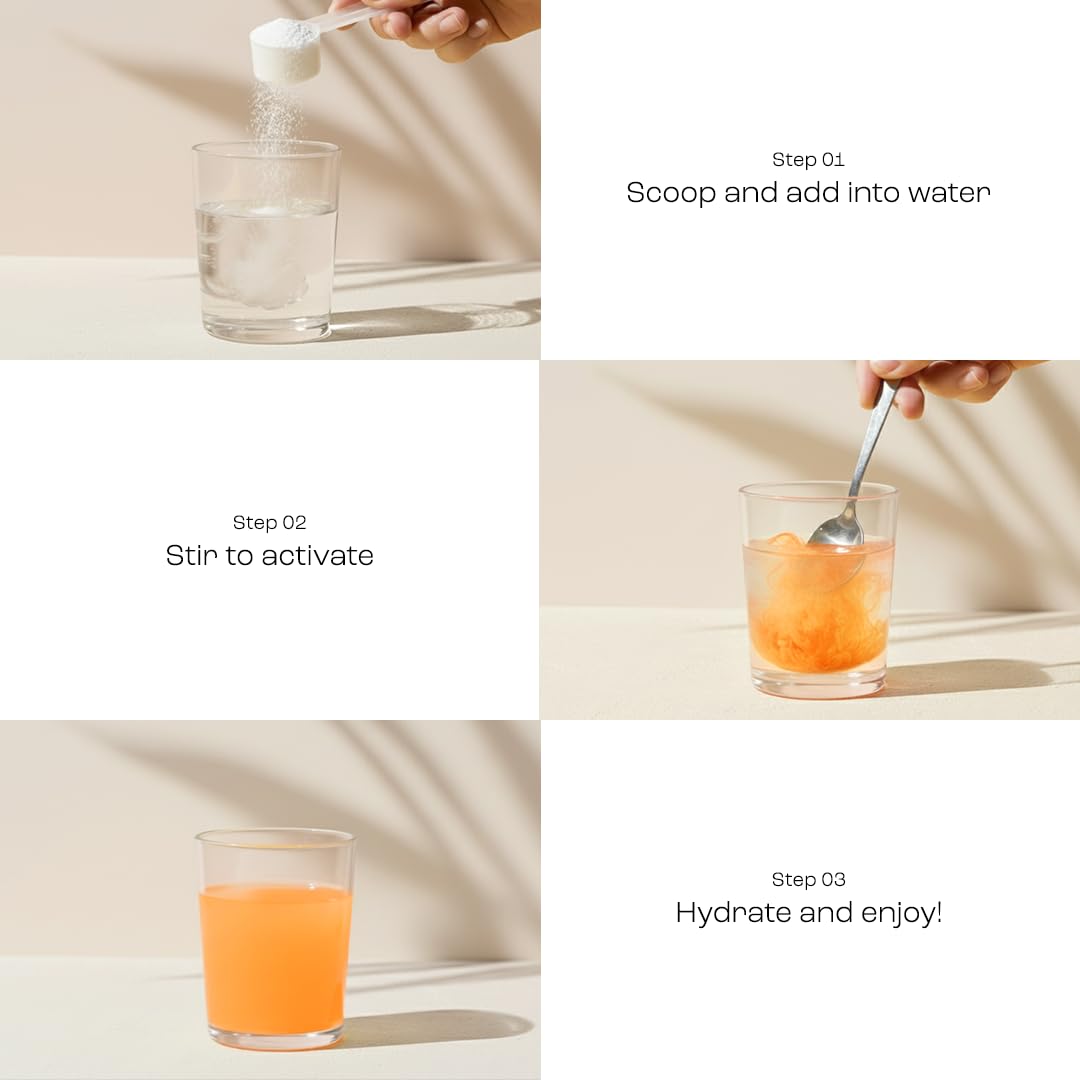 Step 01
Scoop and add into water

Step 02
Stir to activate

Step 03
Hydrate and enjoy!