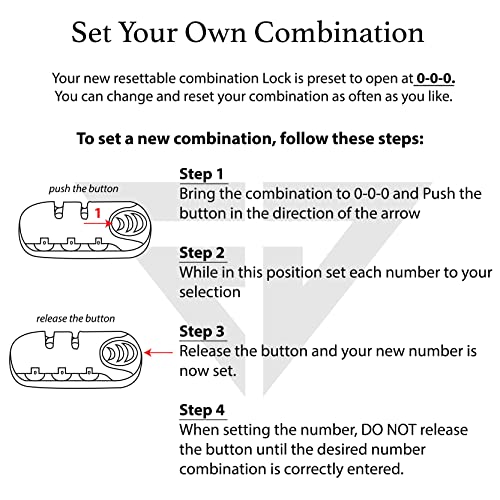 Set Your Own Combination

Your new resettable combination Lock is preset to open at 0-0-0. You can change and reset your combination as often as you like.

To set a new combination, follow these steps:

push the button

1

Step 1
Bring the combination to 0-0-0 and Push the button in the direction of the arrow

Step 2
While in this position set each number to your selection

release the button

Step 3
Release the button and your new number is now set.

Step 4
When setting the number, DO NOT release the button until the desired number combination is correctly entered.