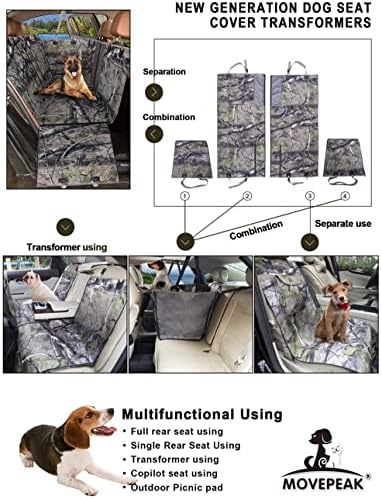 NEW GENERATION DOG SEAT COVER TRANSFORMERS

Separation

Combination

1 2 3 4

Transformer using

Combination

Separate use

Multifunctional Using

• Full rear seat using
• Single Rear Seat Using
• Transformer using
• Copilot seat using
• Outdoor Picnic pad

MOVEPEAK®