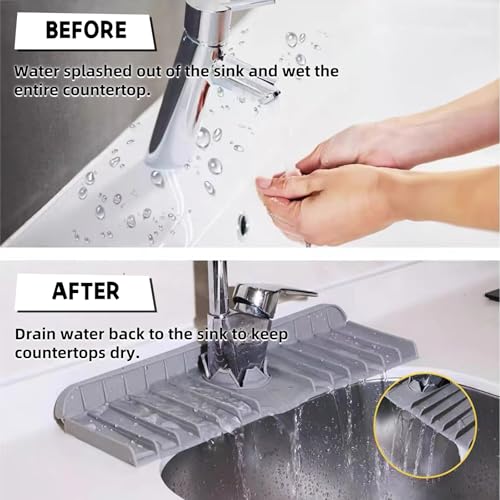 BEFORE

Water splashed out of the sink and wet the entire countertop.

AFTER

Drain water back to the sink to keep countertops dry.