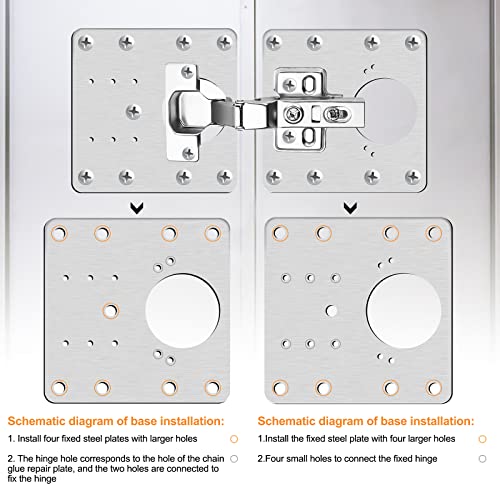 Schematic diagram of base installation:

1. Install four fixed steel plates with larger holes

2. The hinge hole corresponds to the hole of the chain glue repair plate, and the two holes are connected to fix the hinge

Schematic diagram of base installation:

1.Install the fixed steel plate with four larger holes

2.Four small holes to connect the fixed hinge