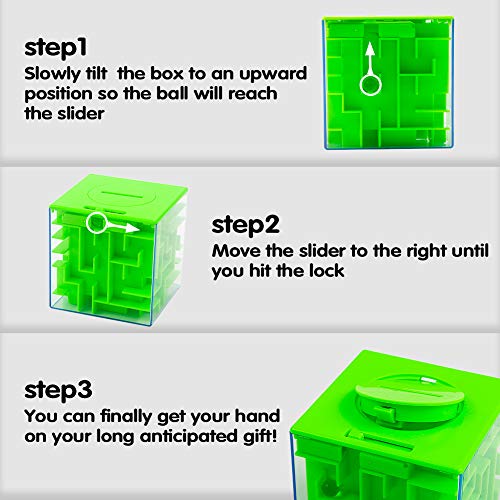 step1
Slowly tilt  the box to an upward position so the ball will reach the slider

step2
Move the slider to the right until you hit the lock

step3
You can finally get your hand on your long anticipated gift!