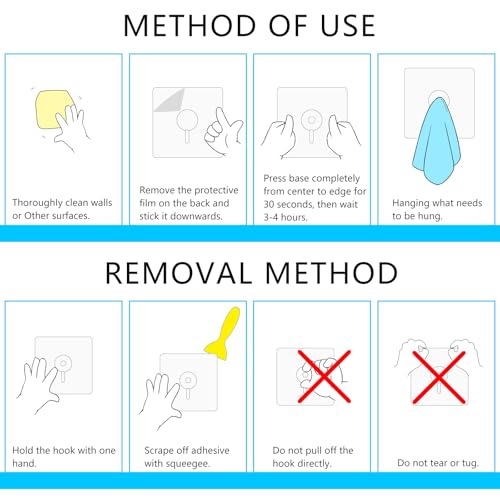 METHOD OF USE

Thoroughly clean walls or Other surfaces.

Remove the protective film on the back and stick it downwards.

Press base completely from center to edge for 30 seconds, then wait 3-4 hours.

Hanging what needs to be hung.

REMOVAL METHOD

Hold the hook with one hand.

Scrape off adhesive with squeegee.

Do not pull off the hook directly.

Do not tear or tug.