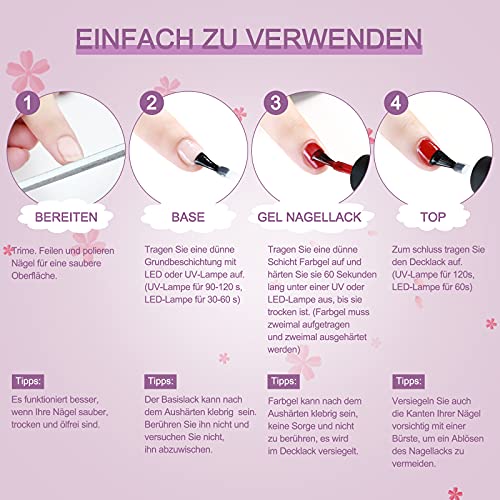 EINFACH ZU VERWENDEN

1

BEREITEN

Trime. Feilen und polieren Nägel für eine saubere Oberfläche.

Tipps:

Es funktioniert besser, wenn Ihre Nägel sauber, trocken und ölfrei sind.

2

BASE

Tragen Sie eine dünne Grundbeschichtung mit LED oder UV-Lampe auf. (UV-Lampe für 90-120 s, LED-Lampe für 30-60 s)

Tipps:

Der Basislack kann nach dem Aushärten klebrig sein. Berühren Sie ihn nicht und versuchen Sie nicht, ihn abzuwischen.

3

GEL NAGELLACK

Tragen Sie eine dünne Schicht Farbgel auf und härten Sie sie 60 Sekunden lang unter einer UV oder LED-Lampe aus, bis sie trocken ist. (Farbgel muss zweimal aufgetragen und zweimal ausgehärtet werden)

Tipps:

Farbgel kann nach dem Aushärten klebrig sein, keine Sorge und nicht zu berühren, es wird im Decklack versiegelt.

4

TOP

Zum schluss tragen Sie den Decklack auf. (UV-Lampe für 120s, LED-Lampe für 60s)

Tipps:

Versiegeln Sie auch die Kanten Ihrer Nägel vorsichtig mit einer Bürste, um ein Ablösen des Nagellacks zu vermeiden.