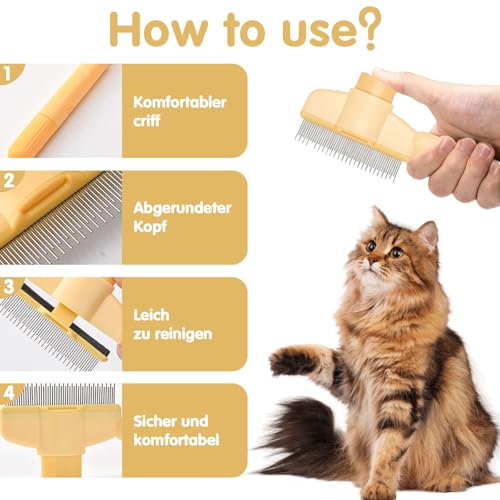 How to use?

1

Komfortabler criff

2

Abgerundeter Kopf

3

Leich zu reinigen

4

Sicher und komfortabel